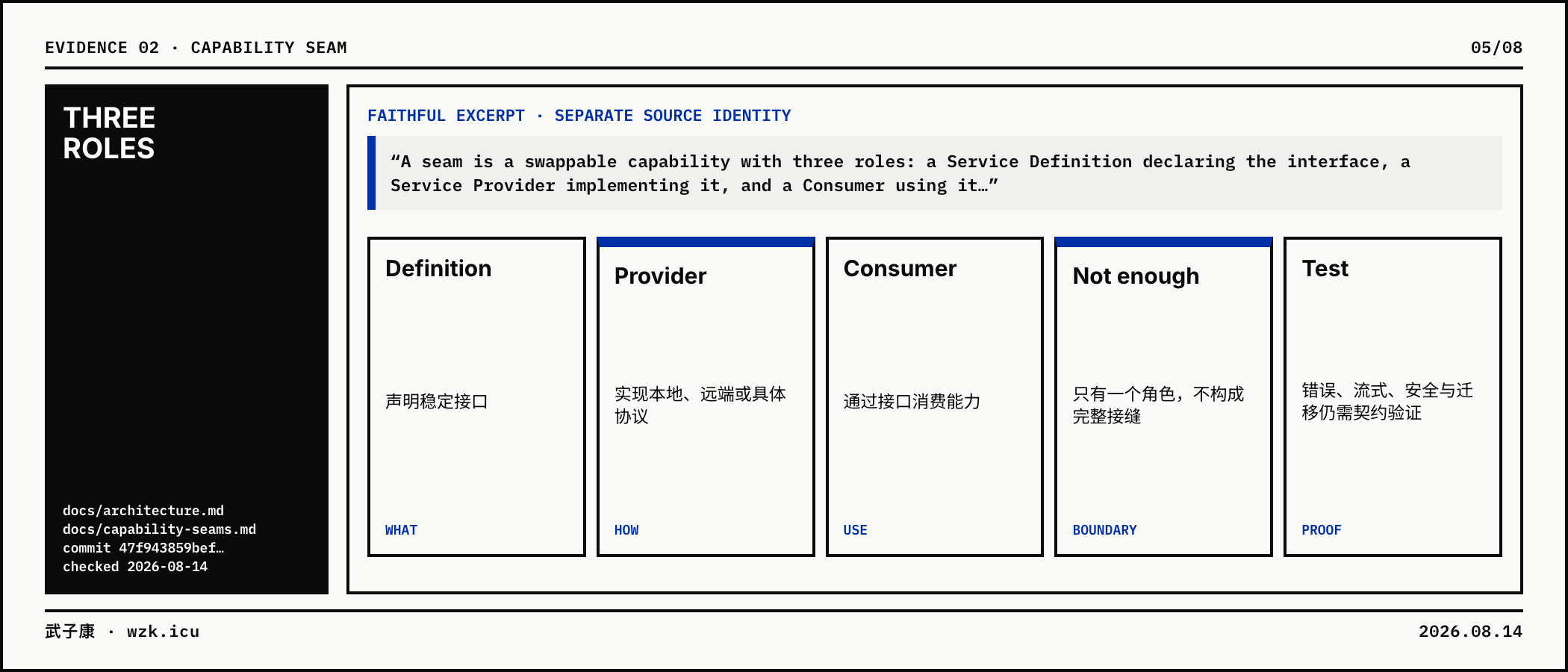 EVIDENCE 02 · CAPABILITY SEAM

05/08

THREE ROLES

docs/architecture.md
docs/capability-seams.md
commit 47f943859bef…
checked 2026-08-14

FAITHFUL EXCERPT · SEPARATE SOURCE IDENTITY

"A seam is a swappable capability with three roles: a Service Definition declaring the interface, a Service Provider implementing it, and a Consumer using it…"

Definition

声明稳定接口

WHAT

Provider

实现本地、远端或具体协议

HOW

Consumer

通过接口消费能力

USE

Not enough

只有一个角色，不构成完整接缝

BOUNDARY

Test

错误、流式、安全与迁移仍需契约验证

PROOF

武子康 · wzk.icu

2026.08.14